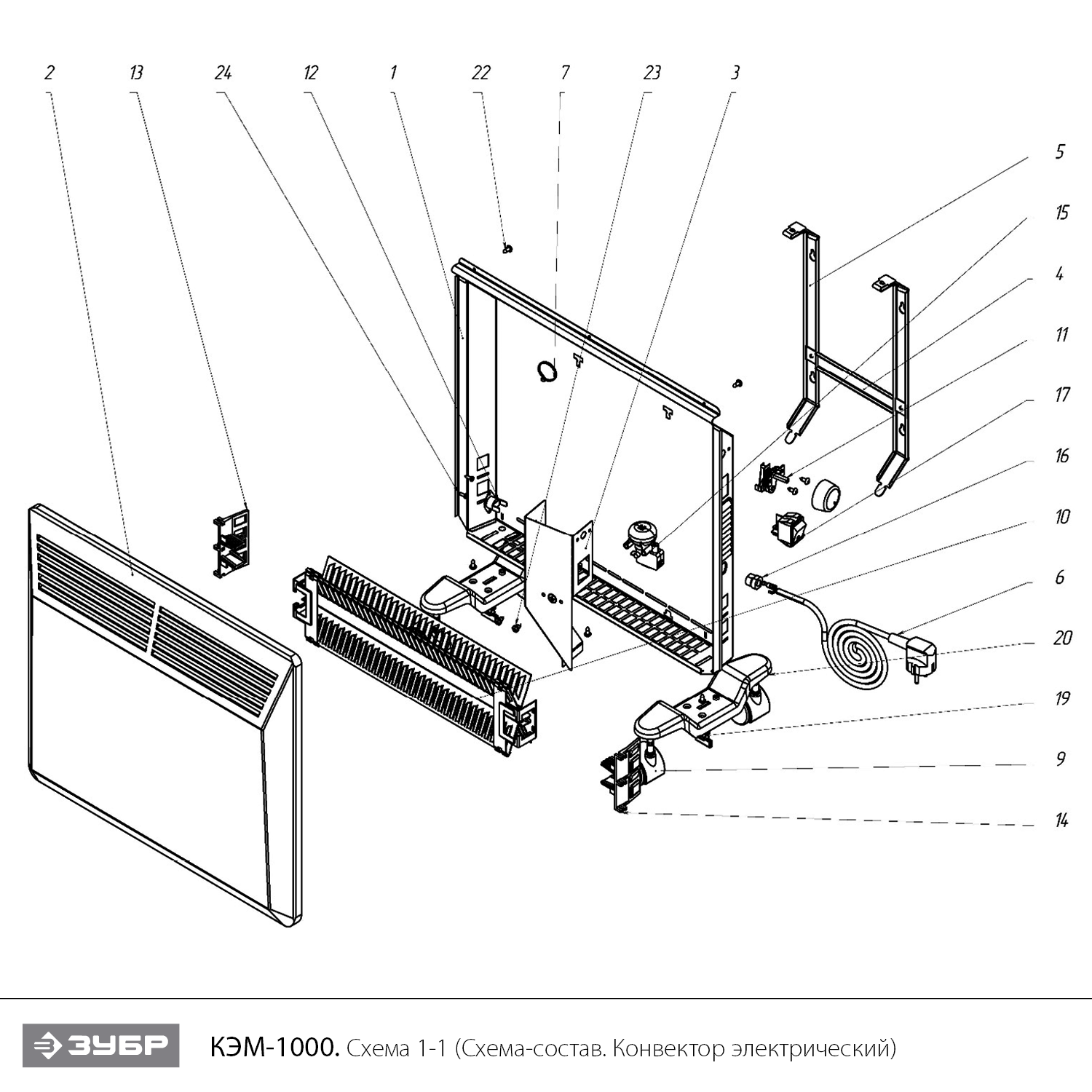 2 13 24 12 1 22 7 23 3

5
15
4
11
17
16
10
6
20
19
9
14

ЗУБР

КЭМ-1000. Схема 1-1 (Схема-состав. Конвектор электрический)